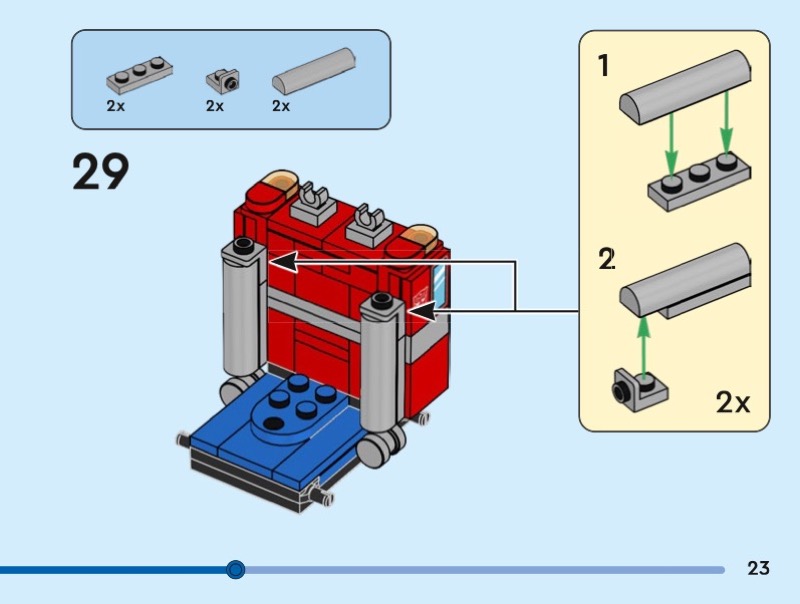 2x 2x 2x

29

1

2

2x

23