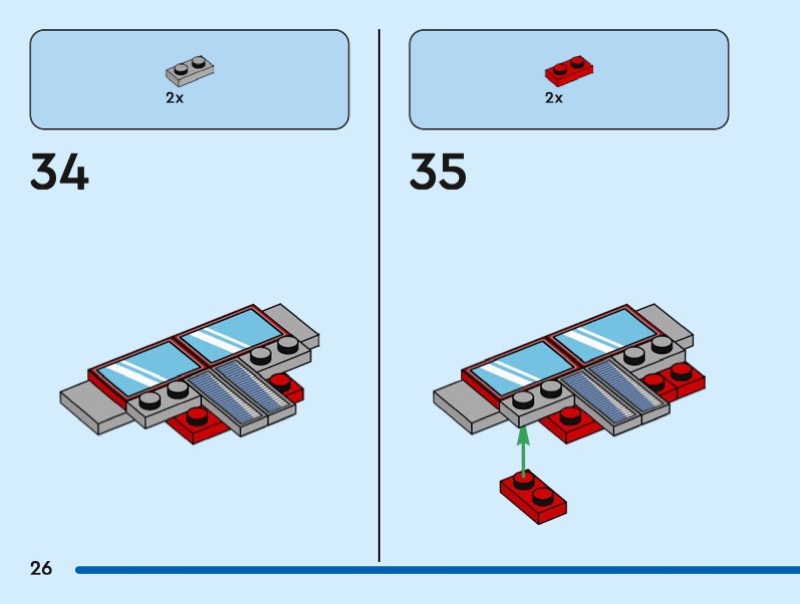 2x

34

2x

35

26