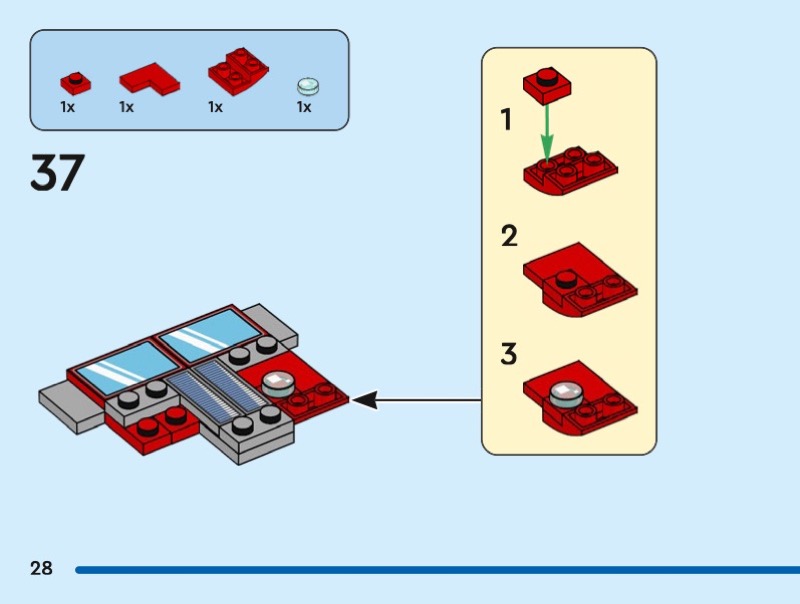 1x 1x 1x 1x

37

1

2

3

28