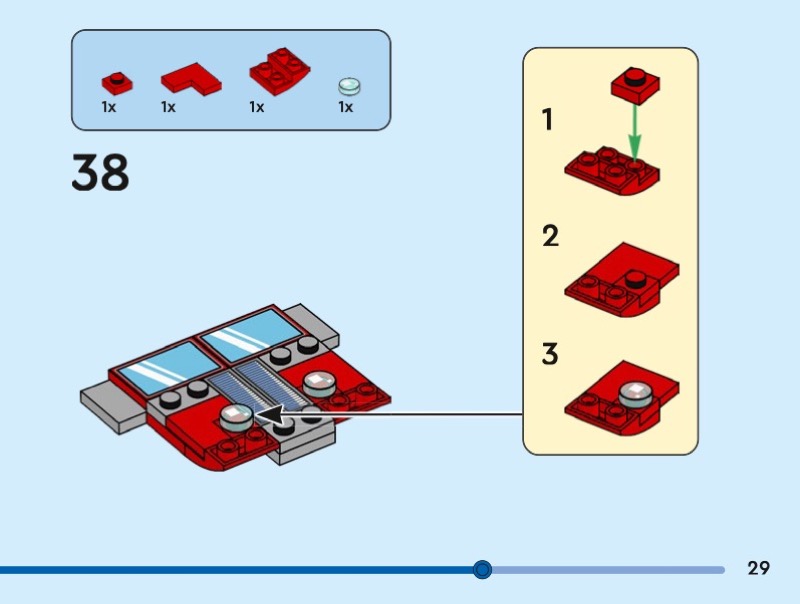 1x 1x 1x 1x

38

1

2

3

29