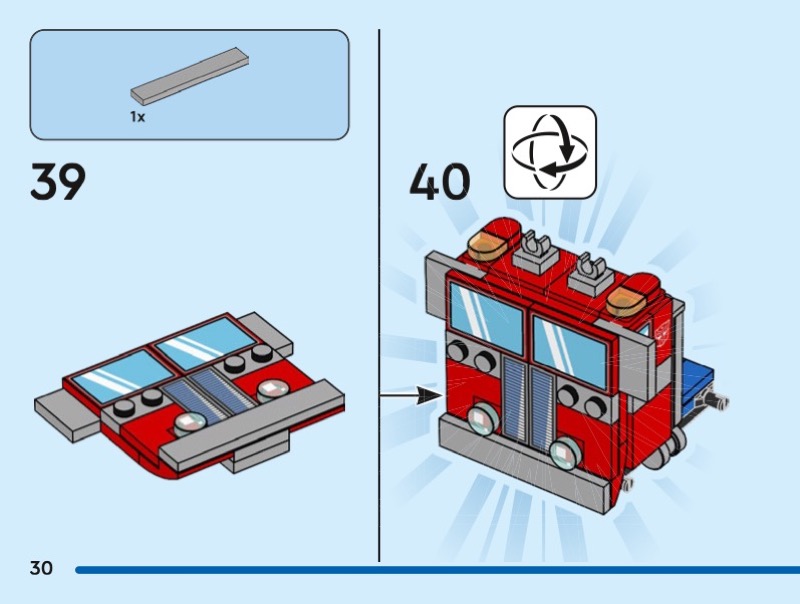 1x

39

40

30