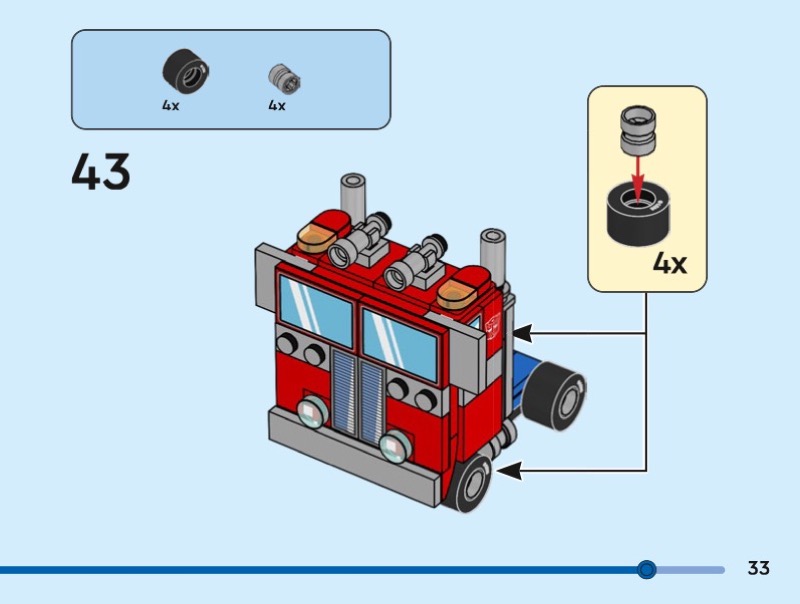 4x
4x

43

4x

33