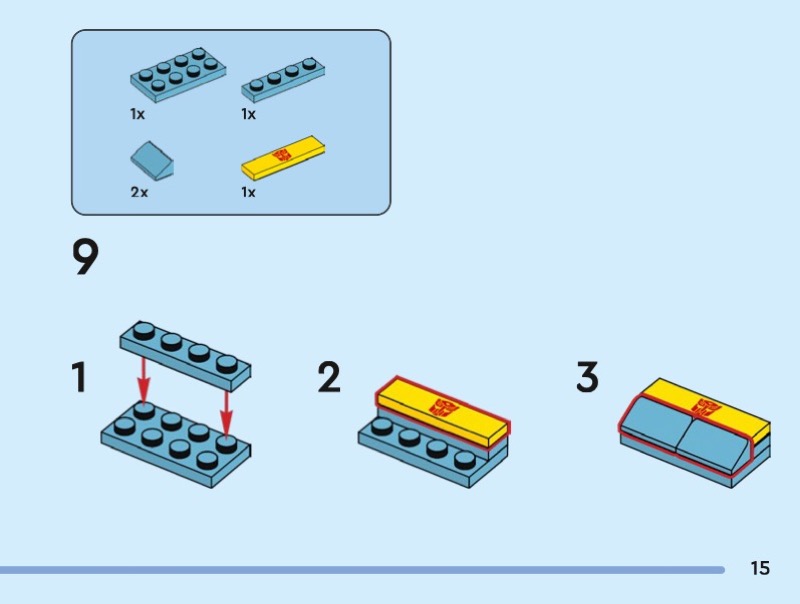 1x
1x
2x
1x

9

1

2

3

15