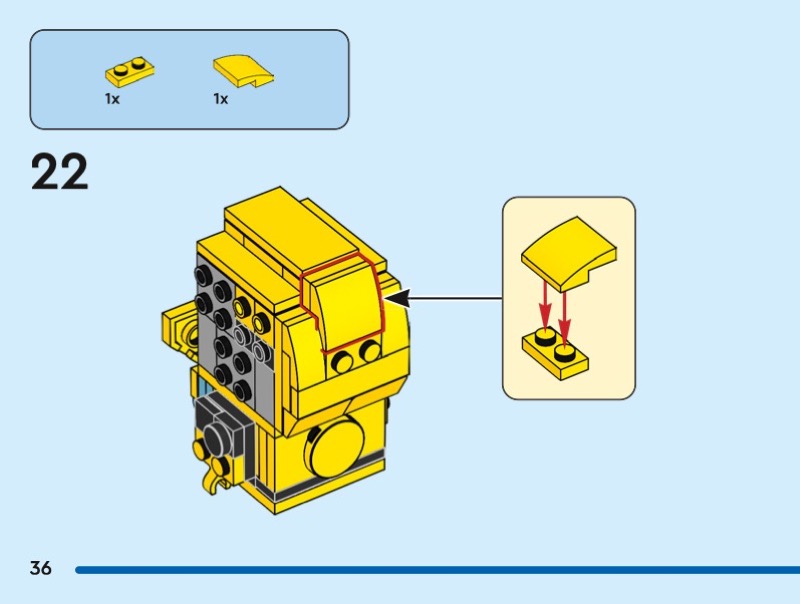 1x
1x

22

36