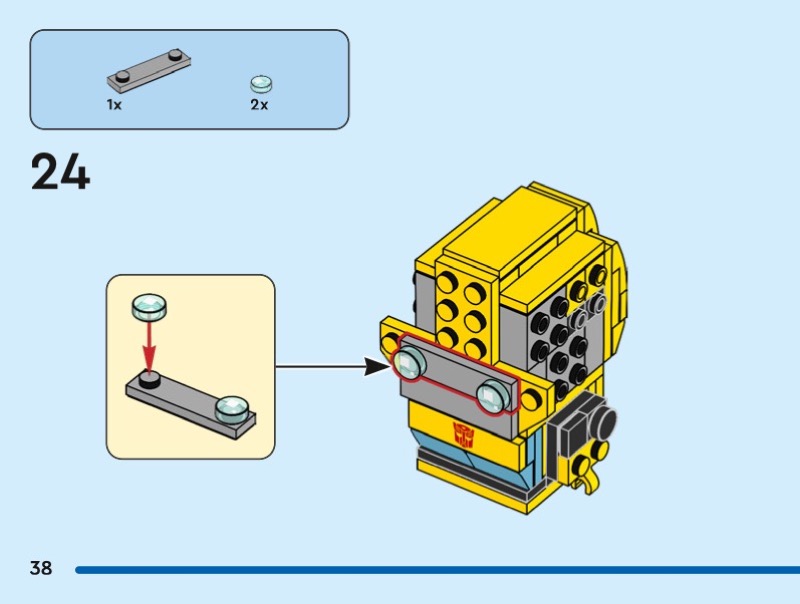 1x
2x

24

38