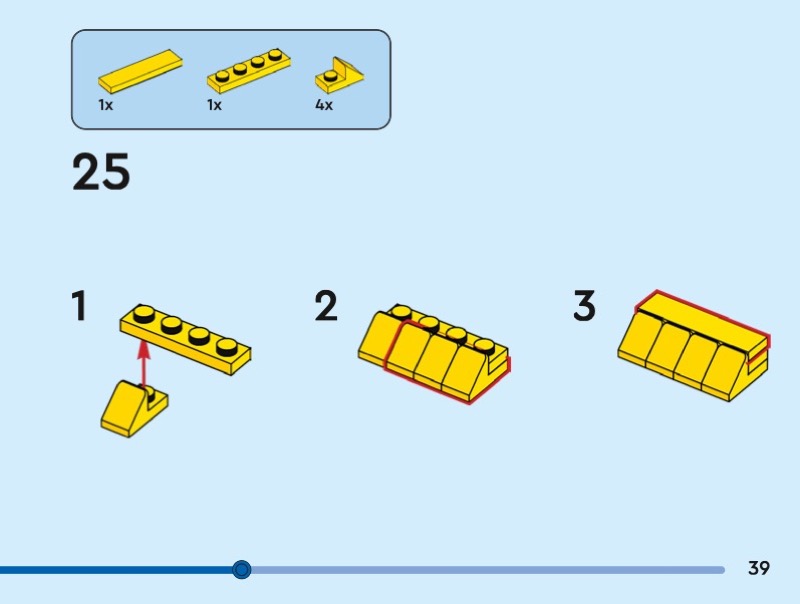 1x
1x
4x

25

1

2

3

39