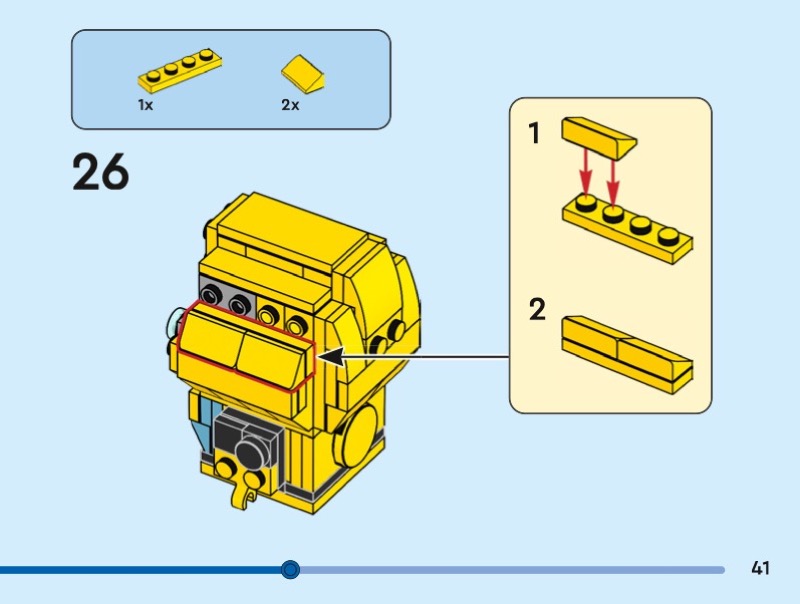 1x

2x

26

1

2

41