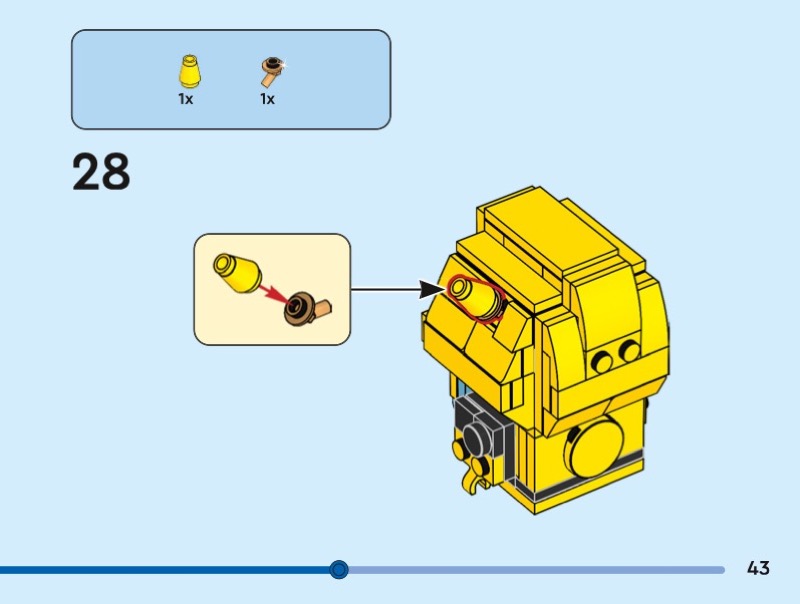 1x 1x

28

43