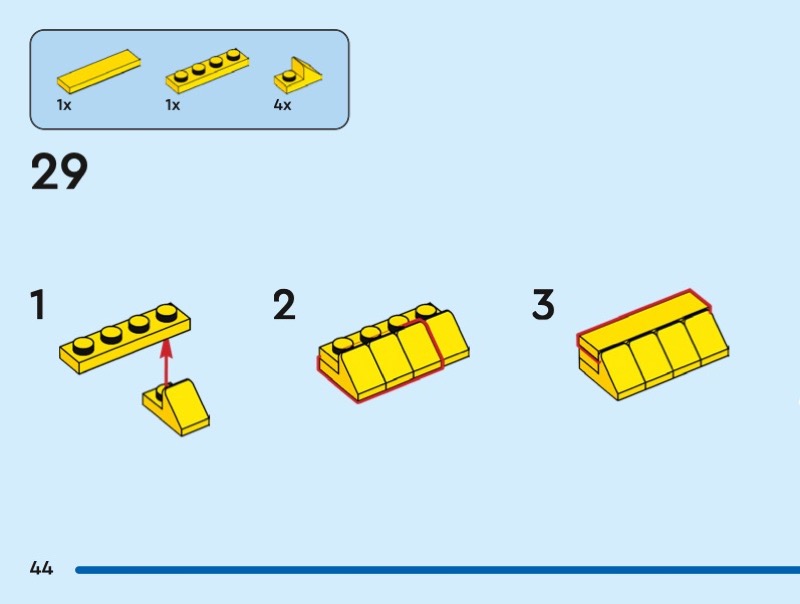 1x 1x 4x

29

1

2

3

44