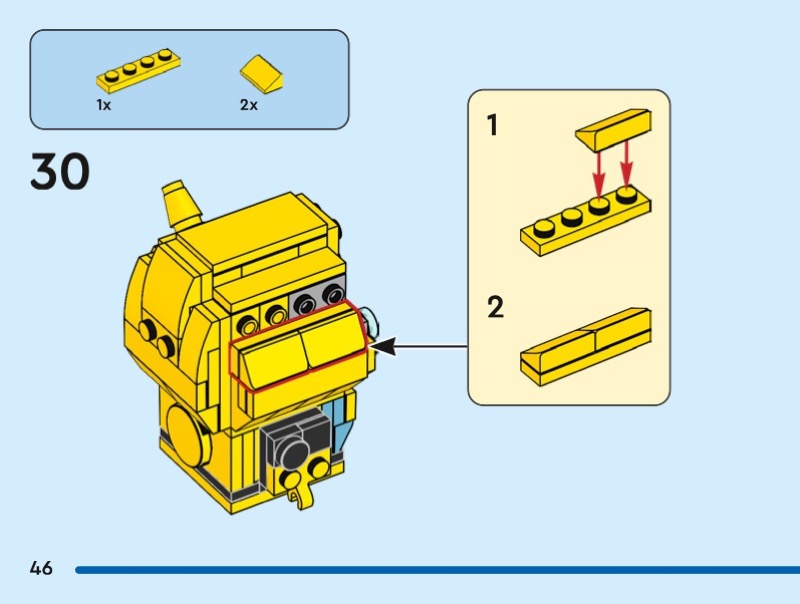 1x
2x

30

1

2

46