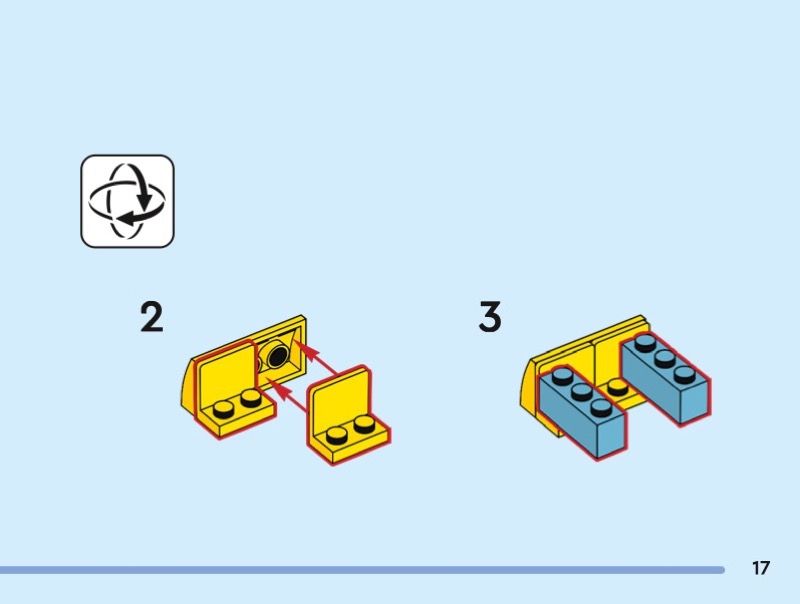 2

3

17