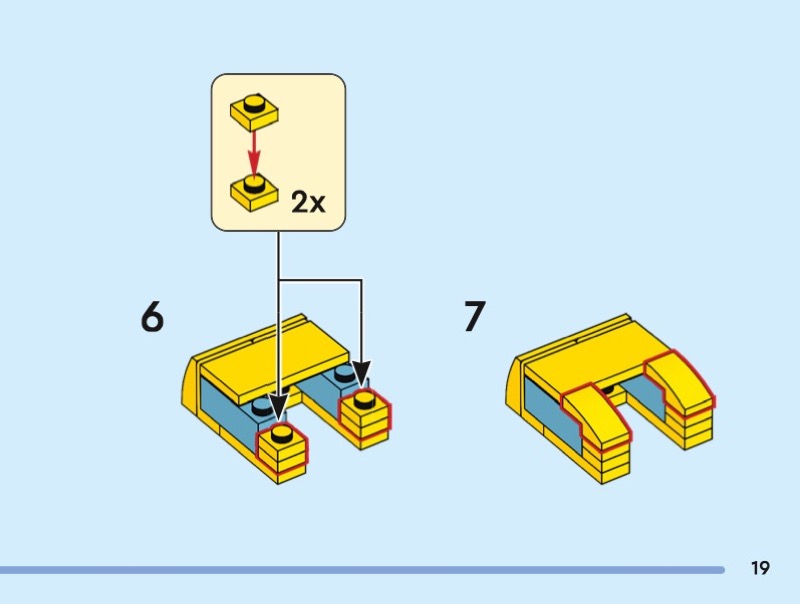 2x

6

7

19