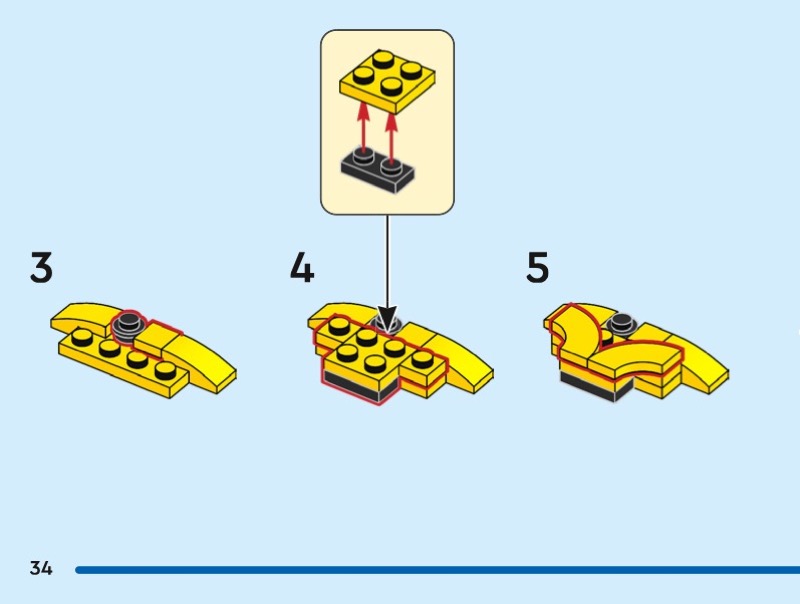 3

4

5

34