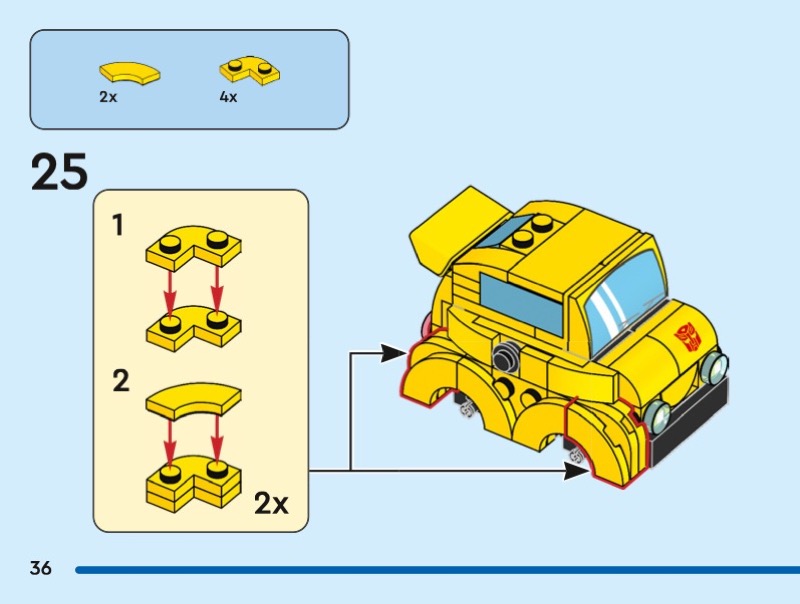 2x
4x

25

1

2

2x

36