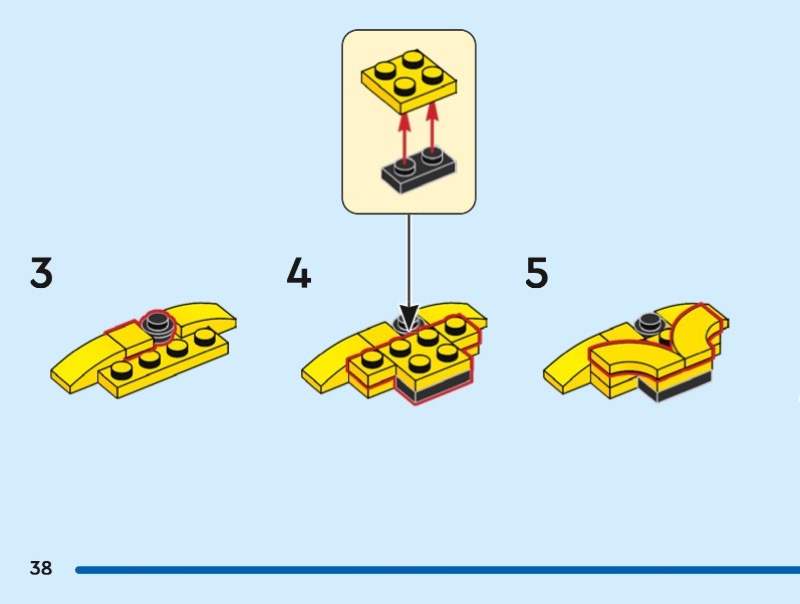 3

4

5

38