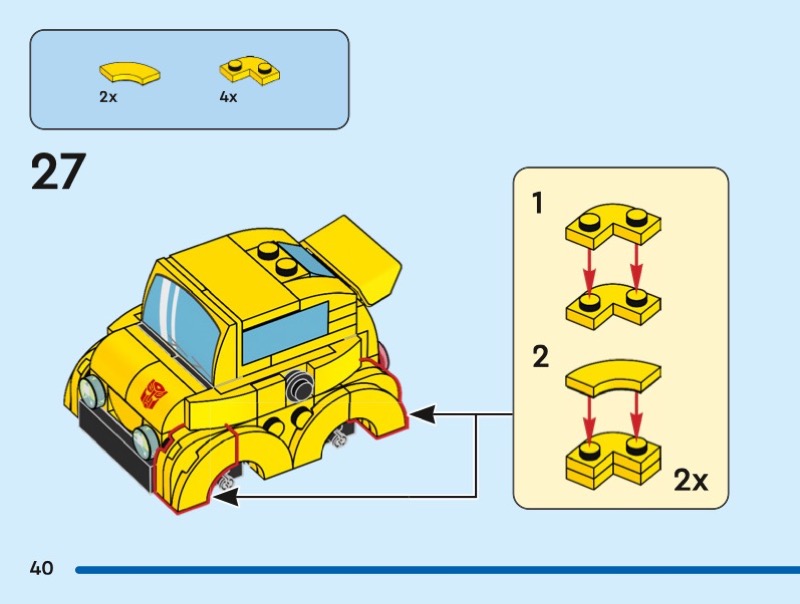 2x
4x

27

1

2

2x

40