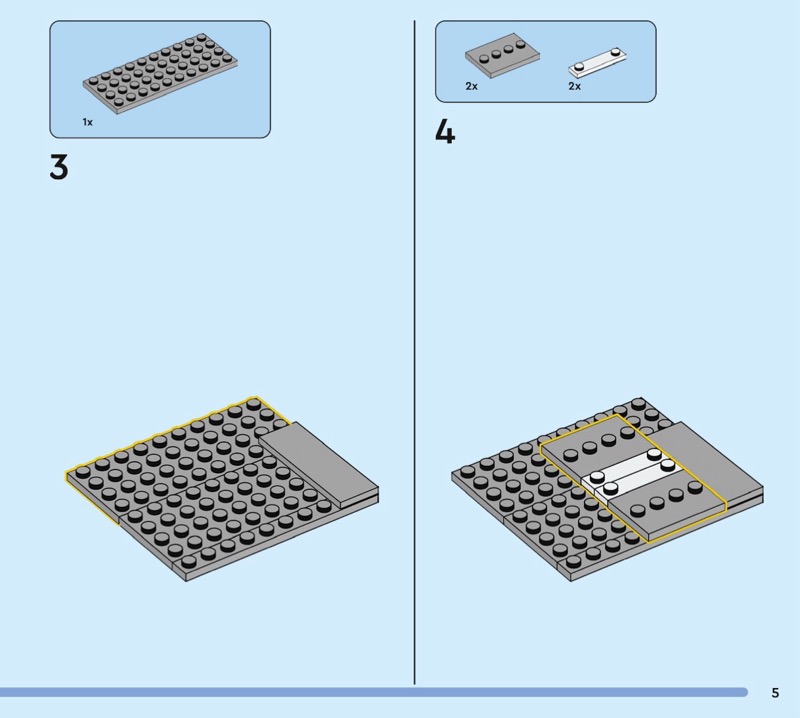 1x

3

2x

2x

4

5