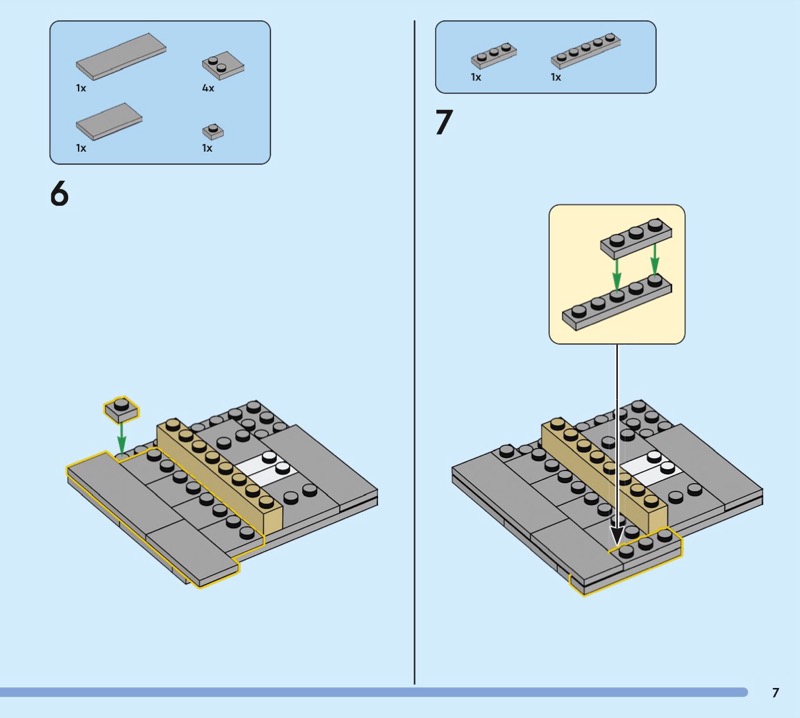 1x

4x

1x

1x

6

1x

1x

7

7