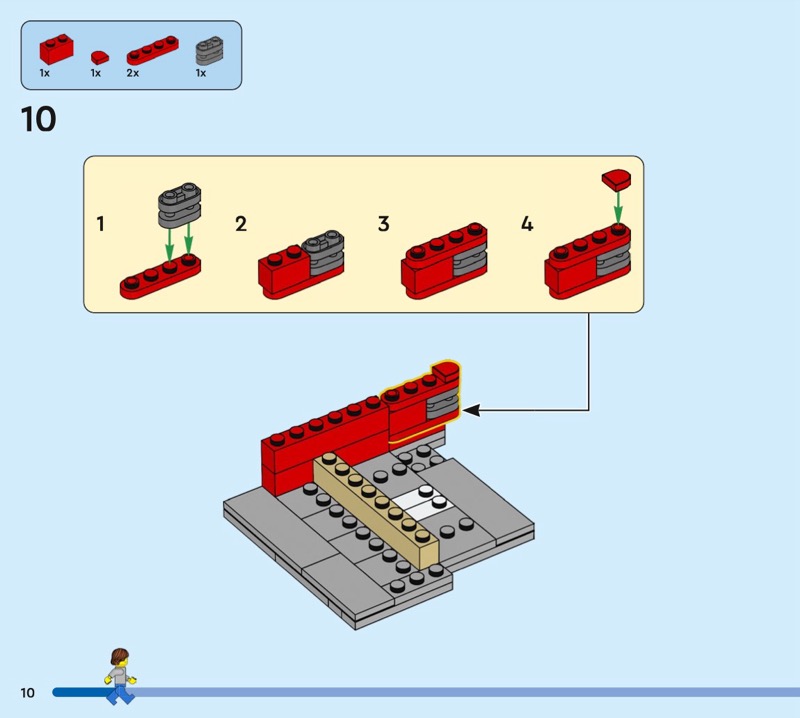 1x 1x 2x 1x

10

1

2

3

4

10