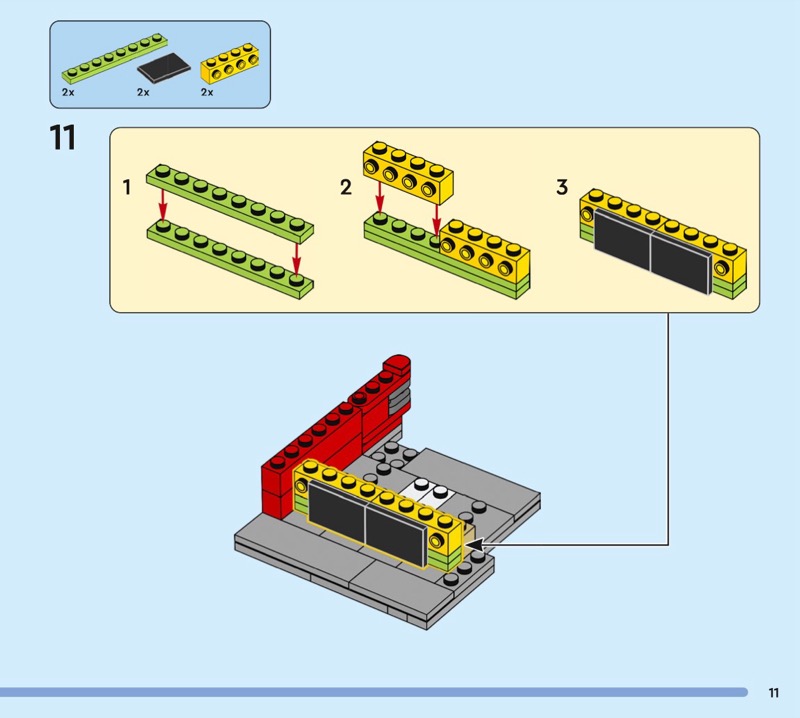 2x 2x 2x

11

1

2

3

11