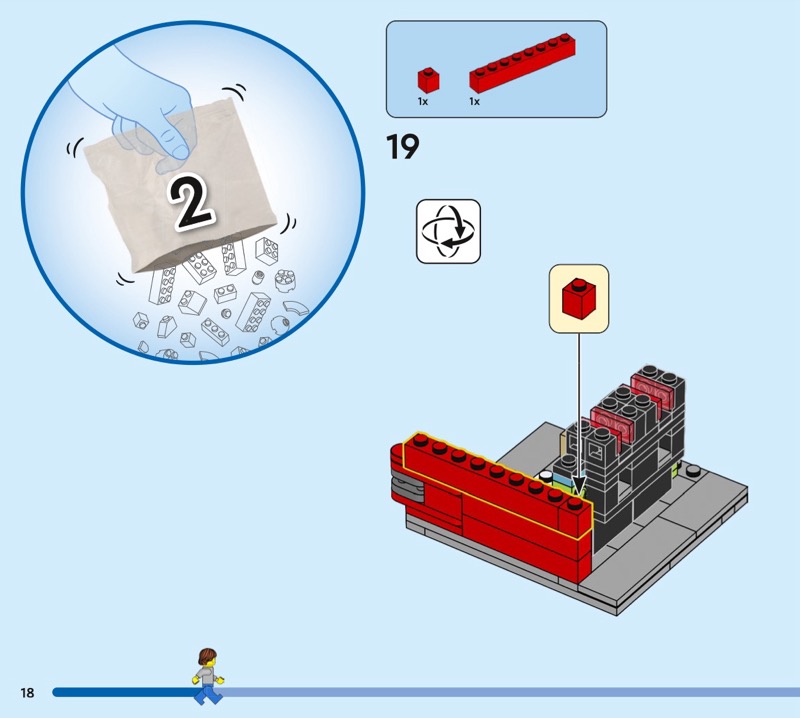 2

1x 1x

19

18