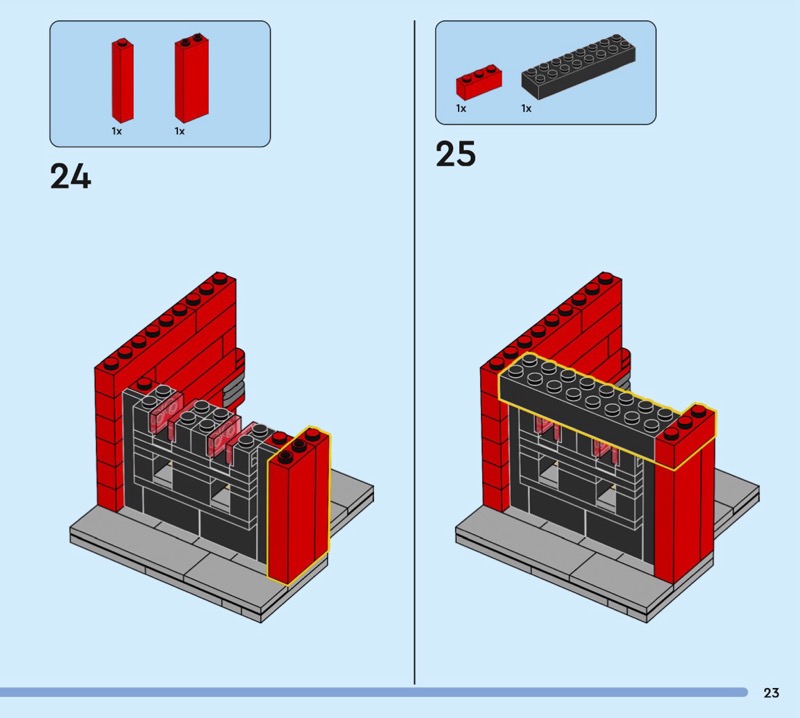 1x 1x

24

1x 1x

25

23