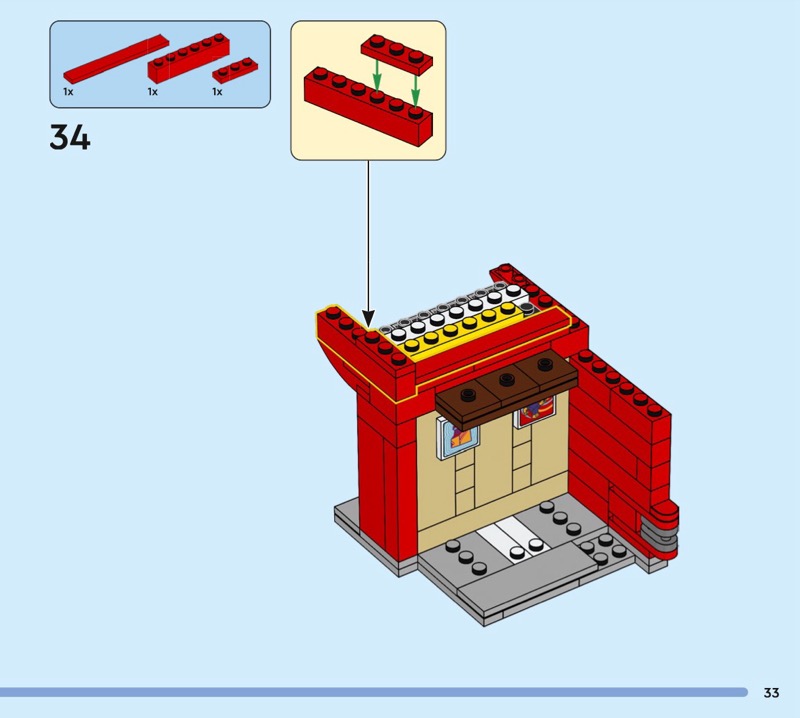 1x 1x 1x

34

33