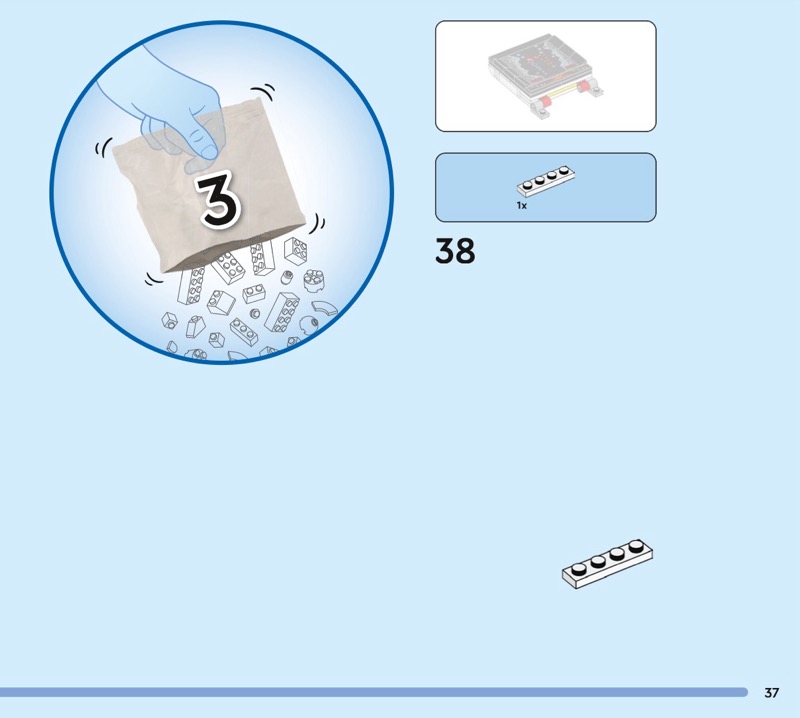 3

1x

38

37