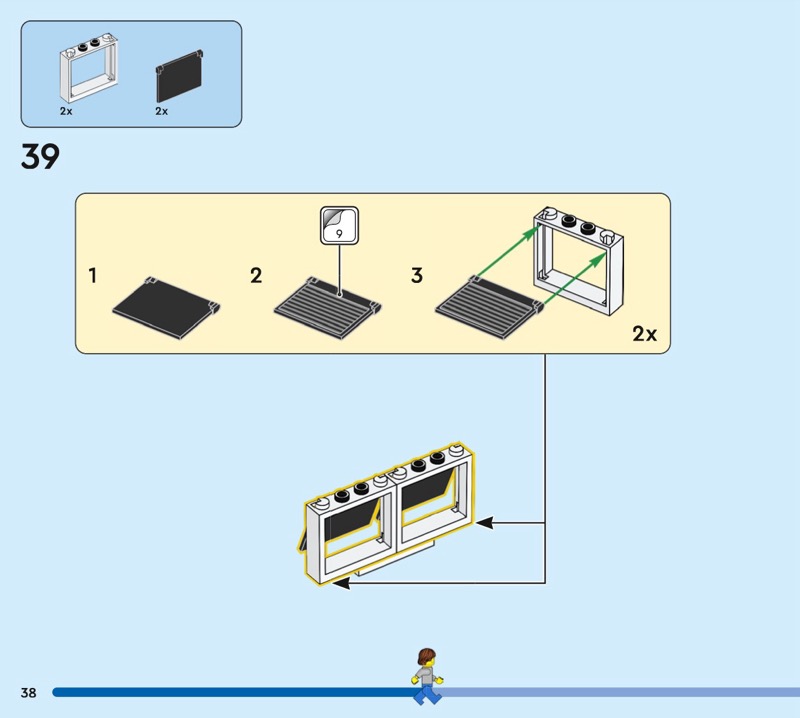 2x
2x

39

1
2
9
3
2x

38