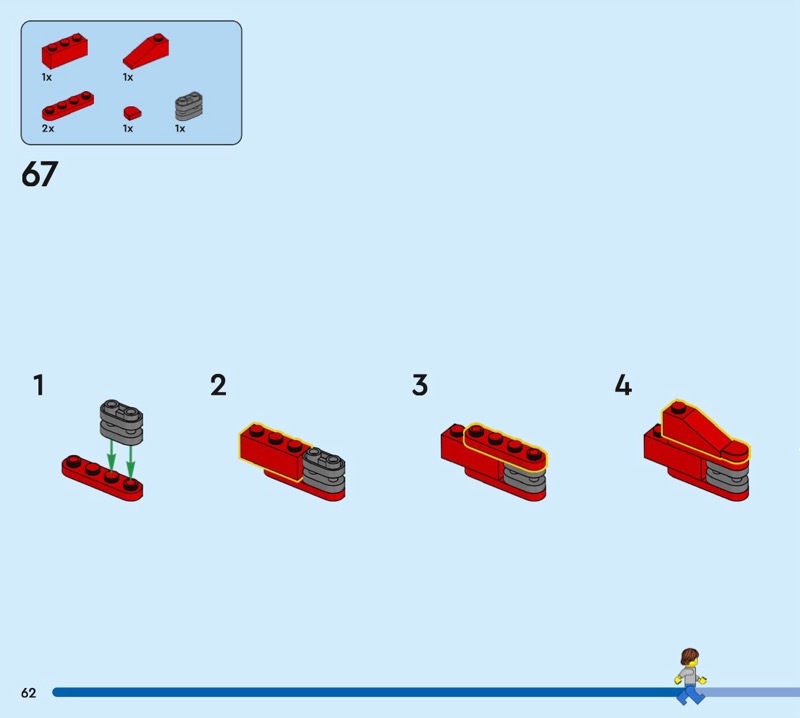 1x 1x

2x 1x 1x

67

1

2

3

4

62