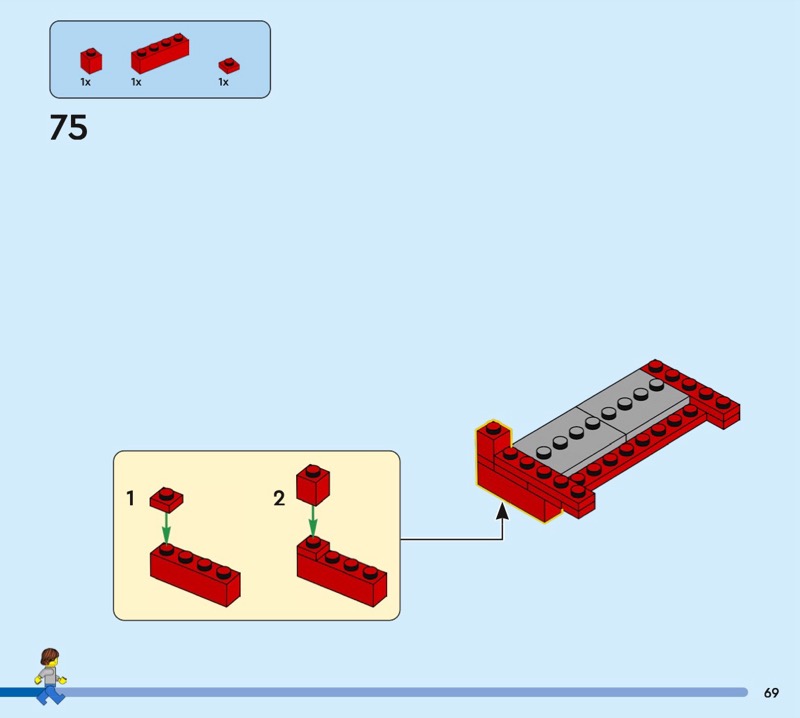 1x 1x 1x

75

1

2

69