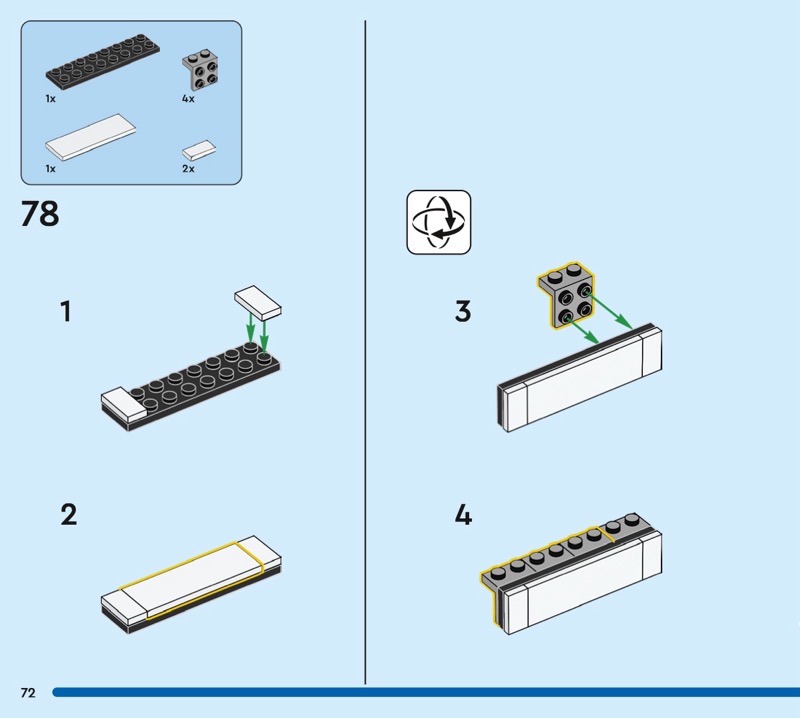 1x
4x
1x
2x

78

1

2

3

4

72