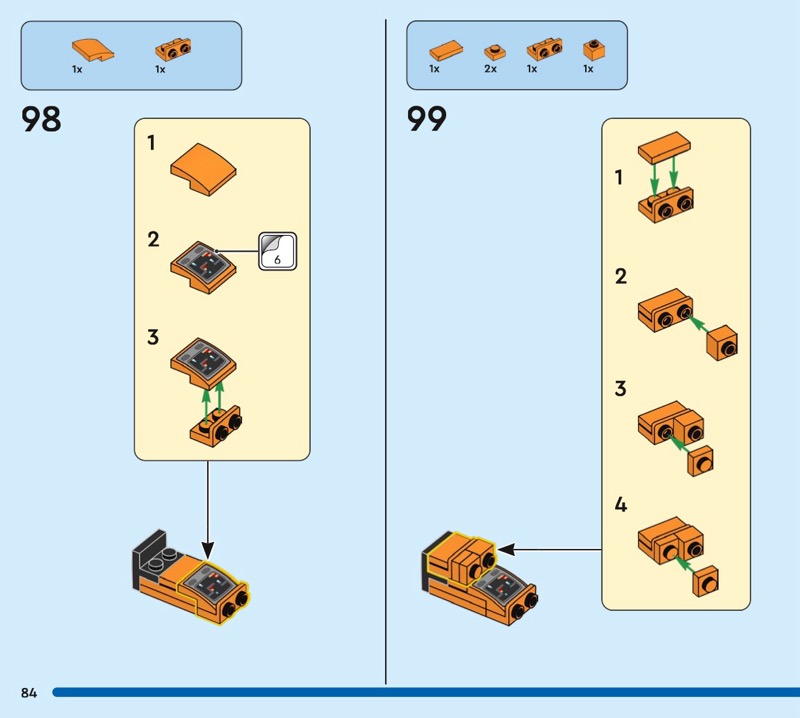 1x 1x

98

1

2

6

3

1x 2x 1x 1x

99

1

2

3

4

84