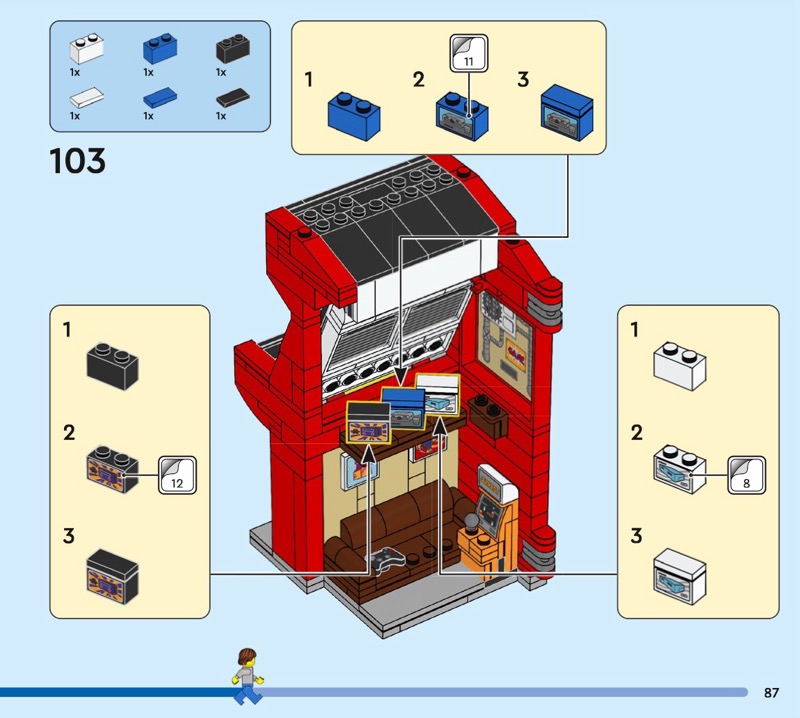 1x 1x 1x
1x 1x 1x

103

1
2
11
3

1
2
12
3

1
2
8
3

87