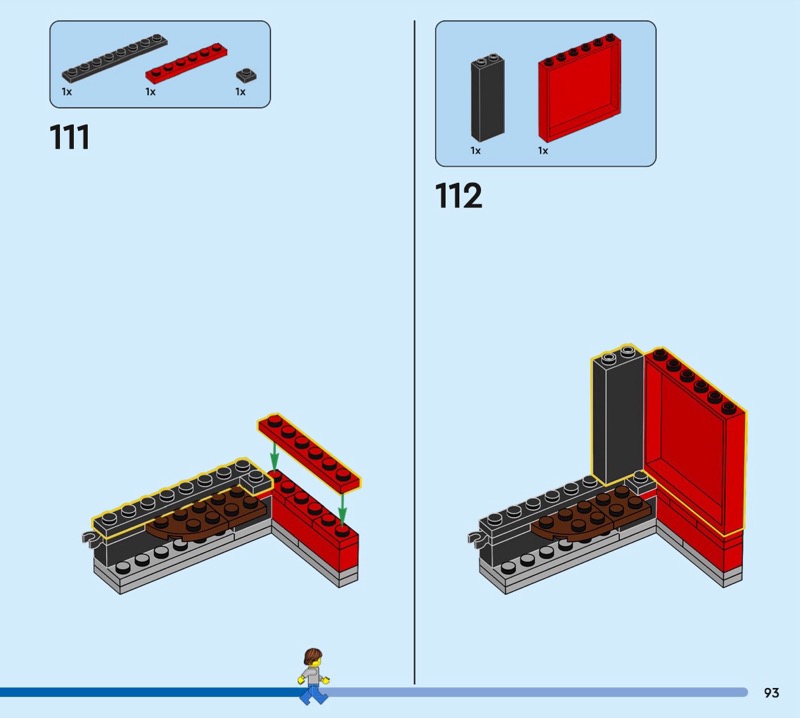 1x
1x
1x

111

1x
1x

112

93