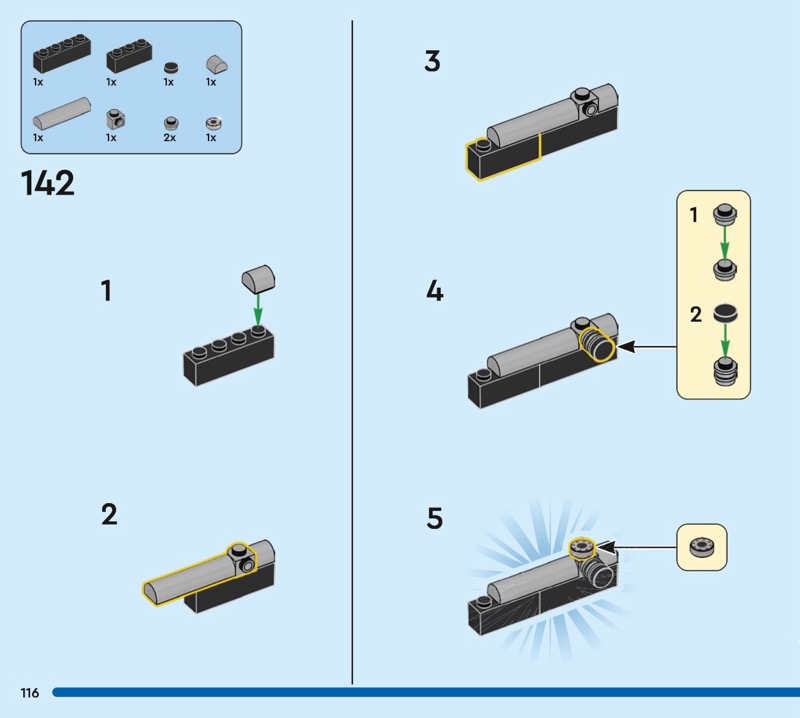 1x
1x
1x
1x
1x
1x
2x
1x

142

1

2

3

4

1

2

5

116