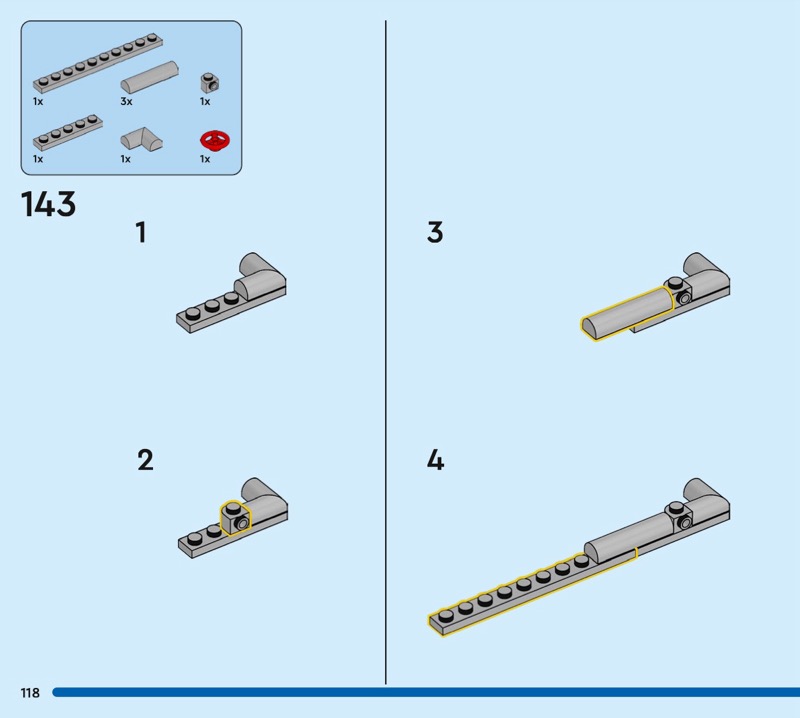 1x
3x
1x
1x
1x
1x

143

1

2

3

4

118