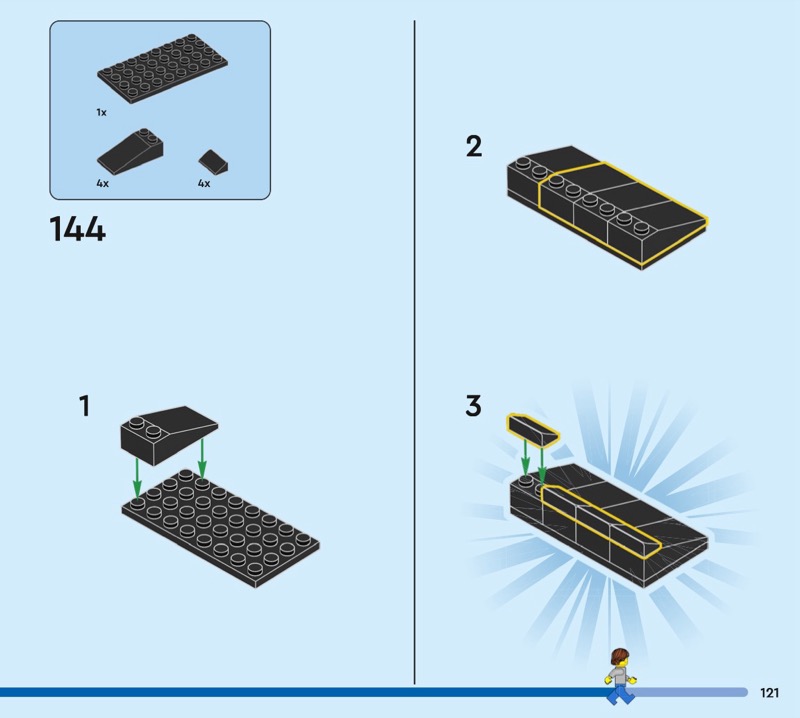 1x

4x

4x

144

1

2

3

121