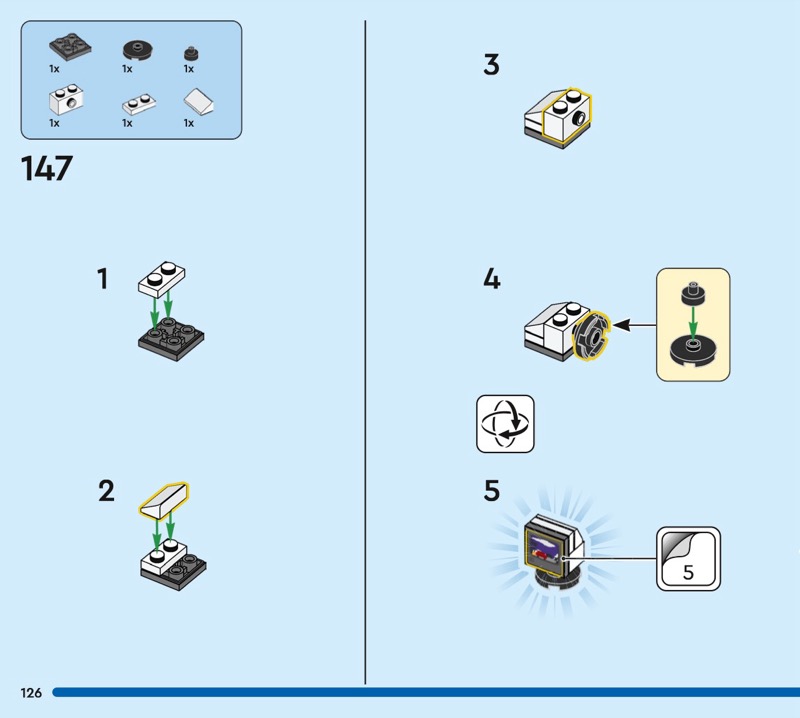 1x 1x 1x
1x 1x 1x

147

1

2

3

4

5

5

126