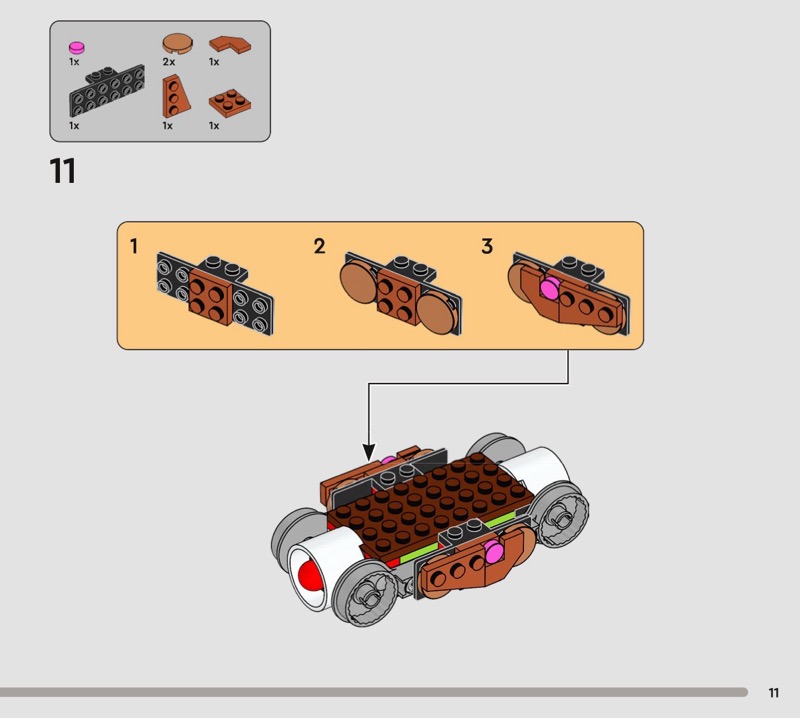 1x
2x
1x
1x
1x
1x

11

1
2
3

11