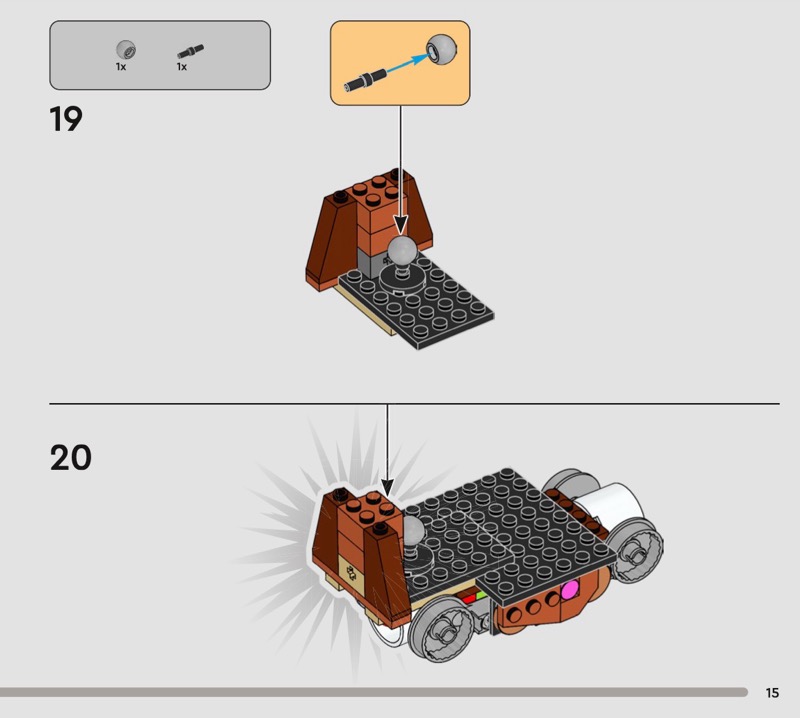 1x 1x

19

20

15