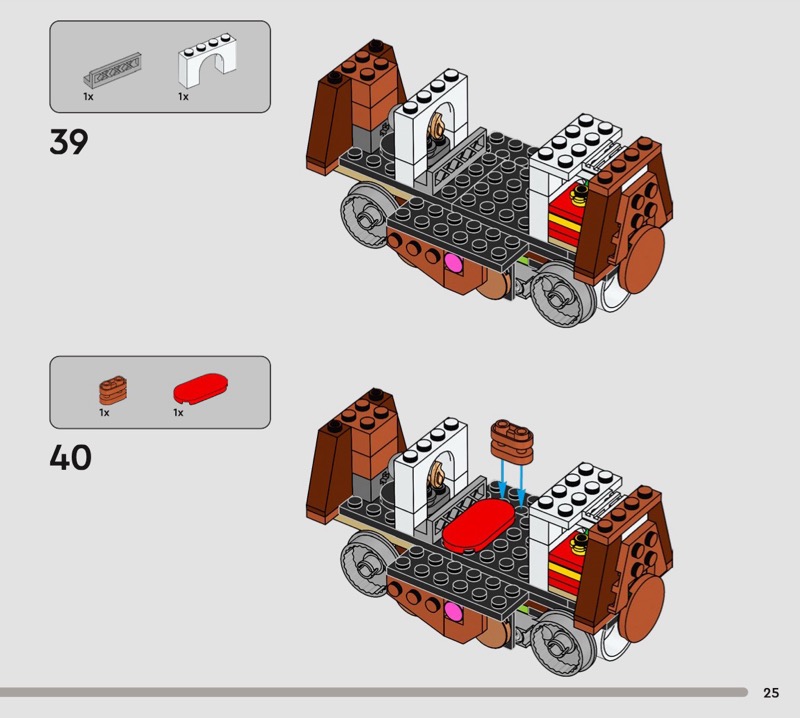 1x 1x

39

1x 1x

40

25