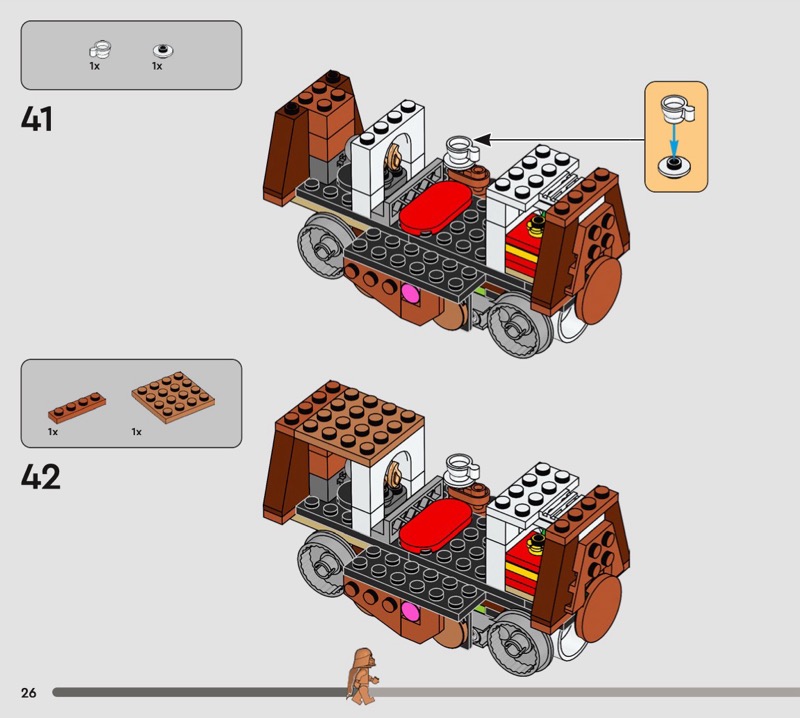 1x 1x

41

1x 1x

42

26