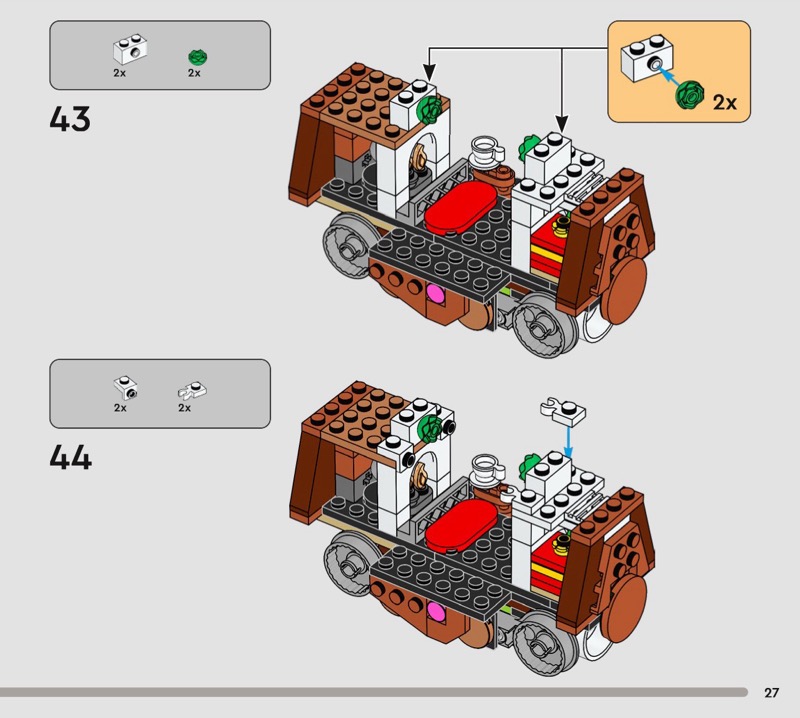 2x
2x

43

2x

2x
2x

44

27