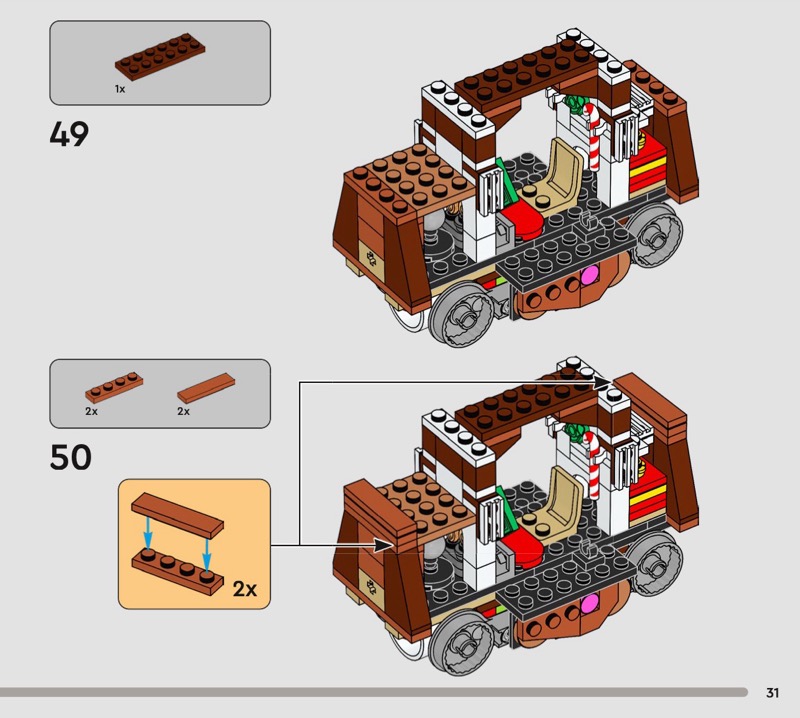 1x

49

2x 2x

50

2x

31