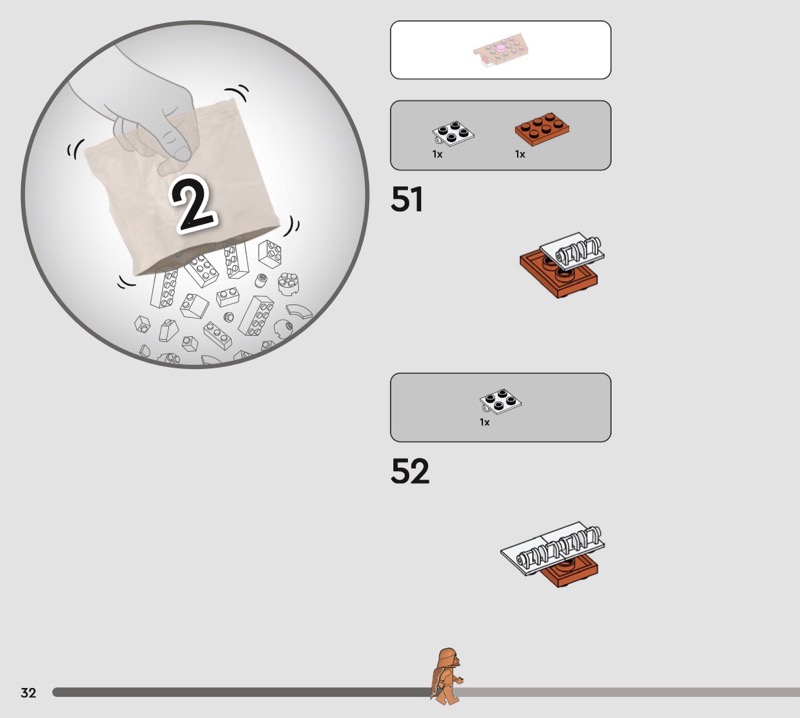 2

1x

1x

51

1x

52

32