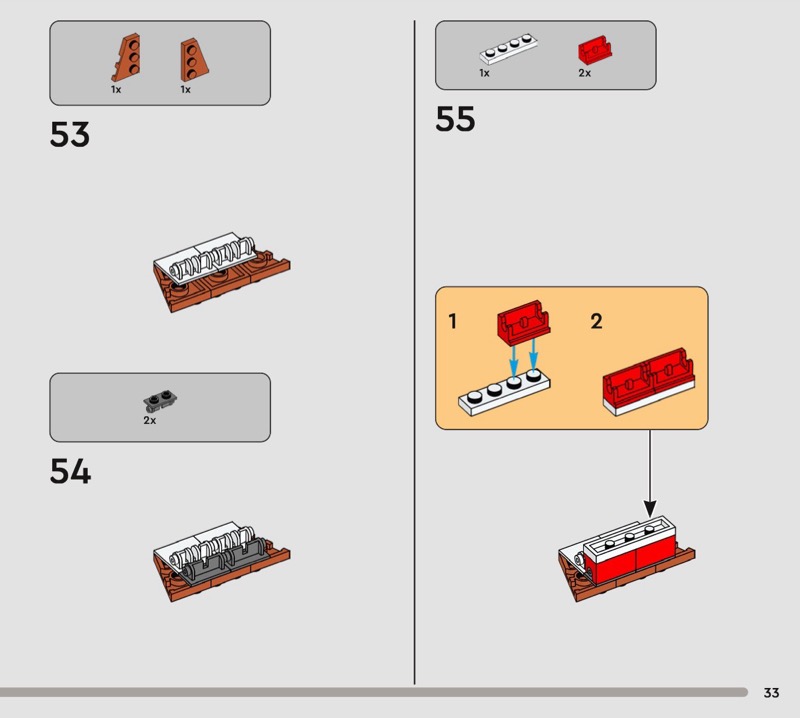 1x 1x

53

2x

54

1x 2x

55

1

2

33