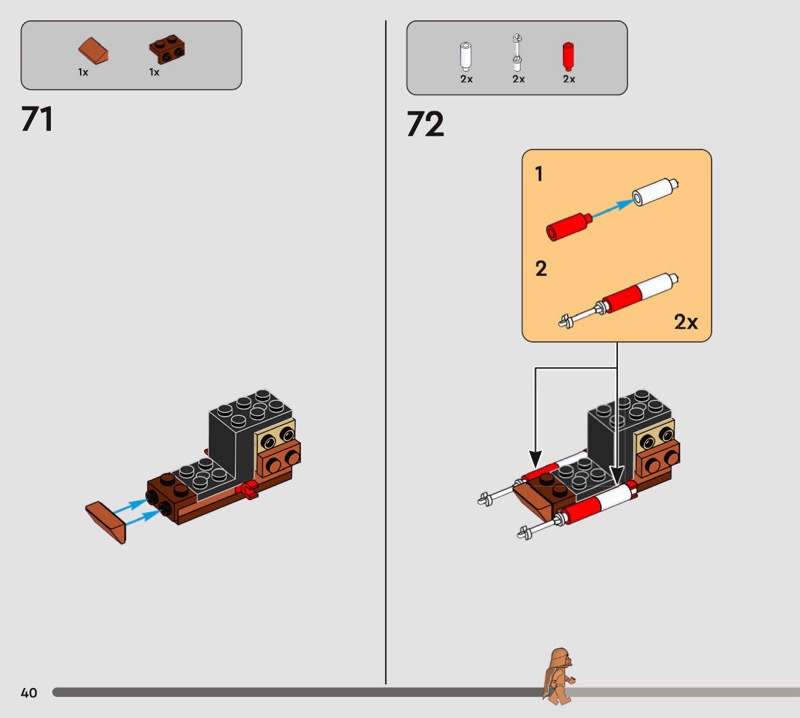 1x 1x

71

2x 2x 2x

72

1

2

2x

40