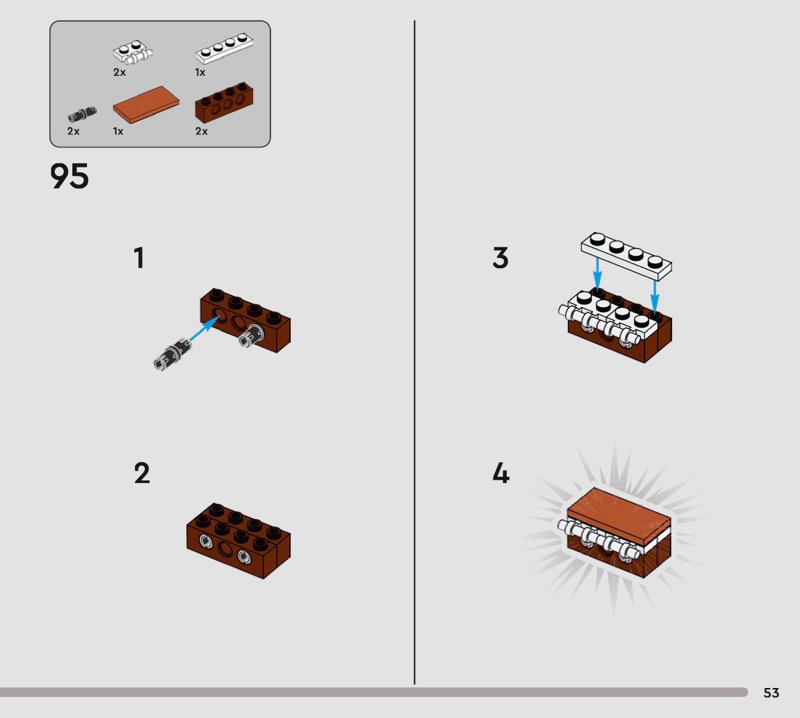 2x
1x
2x
1x
2x

95

1

2

3

4

53