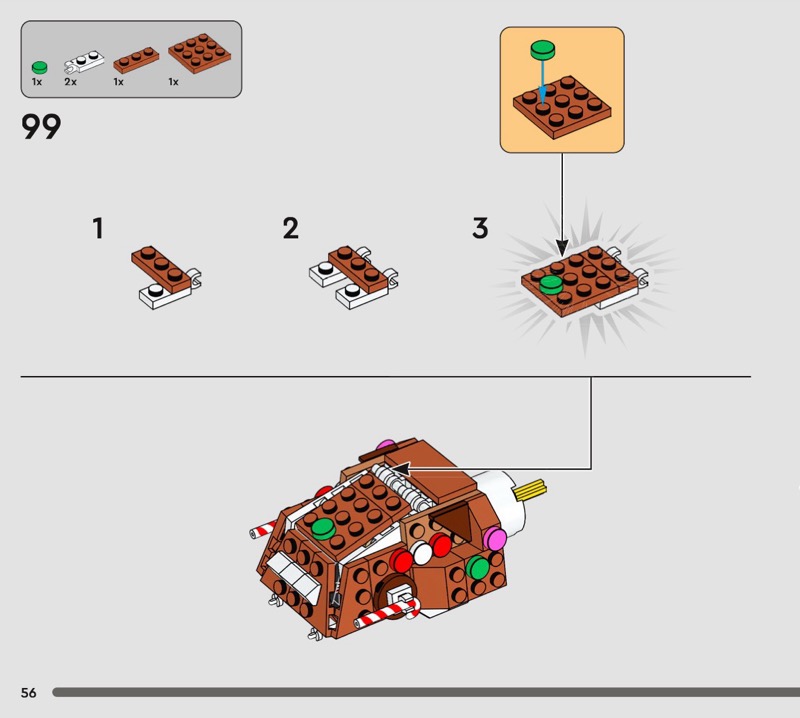 1x 2x 1x 1x

99

1

2

3

56